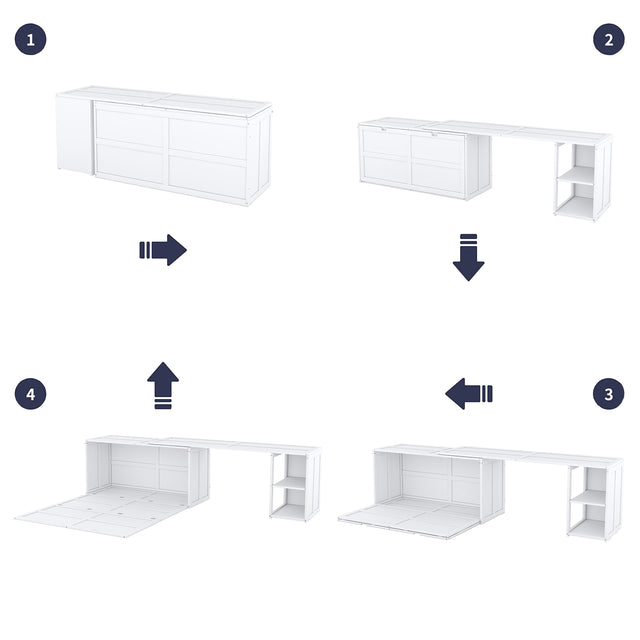 1

2

4

3