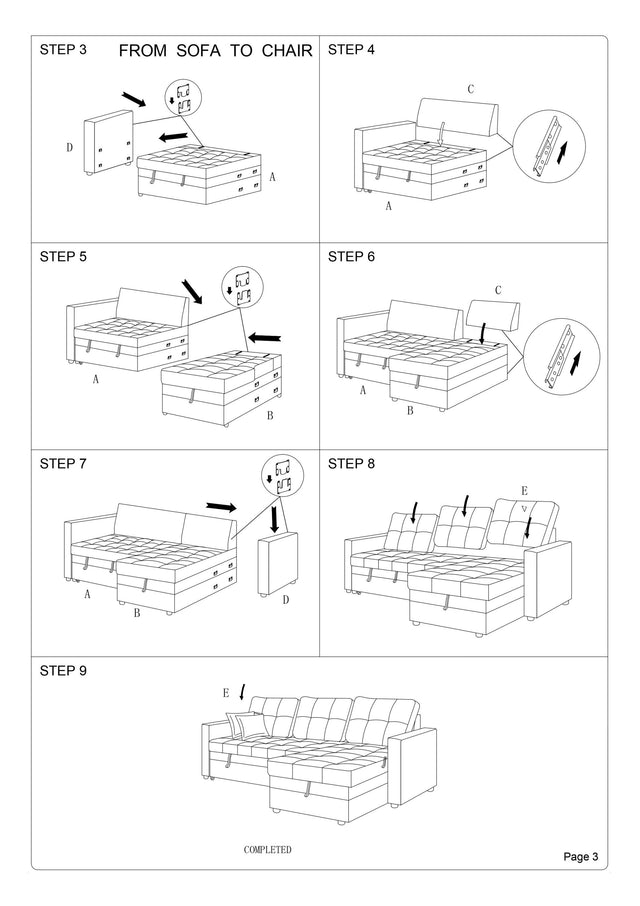 STEP 3 FROM SOFA TO CHAIR

D

A

STEP 4

C

A

STEP 5

A

B

STEP 6

C

A

B

STEP 7

A

B

D

STEP 8

E

STEP 9

E

COMPLETED

Page 3