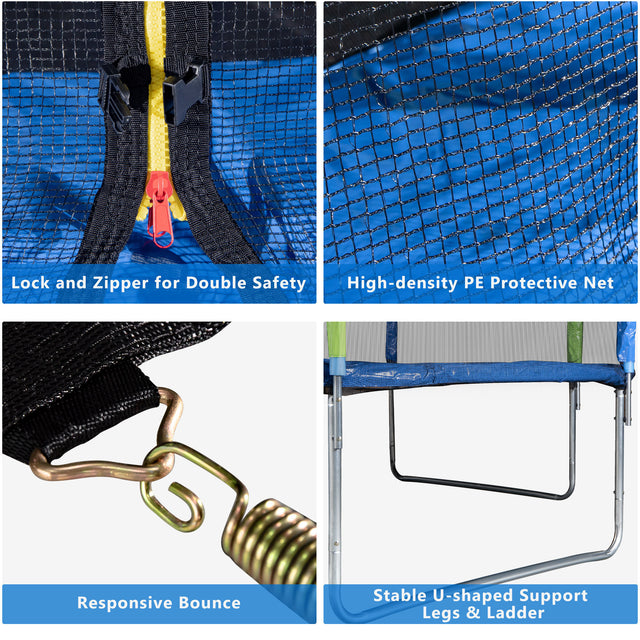 Lock and Zipper for Double Safety

High-density PE Protective Net

Responsive Bounce

Stable U-shaped Support Legs & Ladder