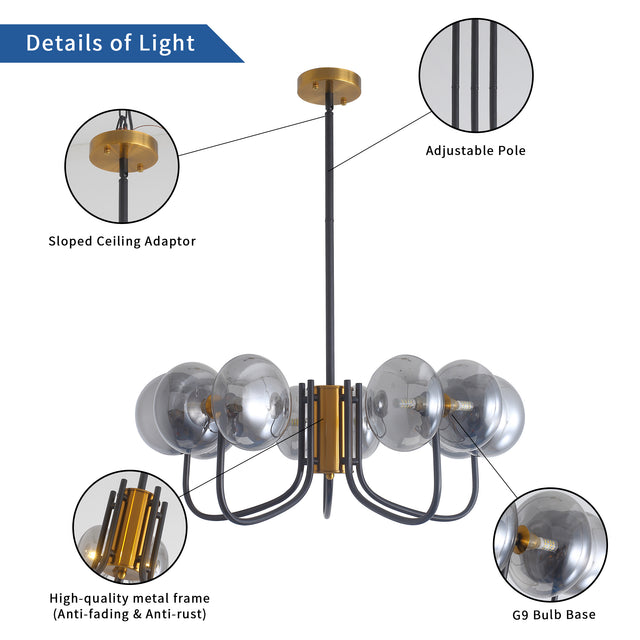 Details of Light

Adjustable Pole

Sloped Ceiling Adaptor

High-quality metal frame
(Anti-fading & Anti-rust)

G9 Bulb Base