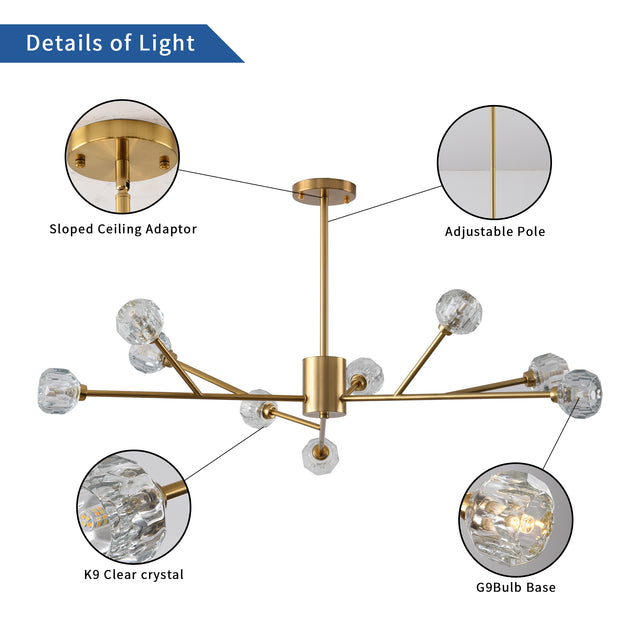 Details of Light

Sloped Ceiling Adaptor

Adjustable Pole

K9 Clear crystal

G9Bulb Base