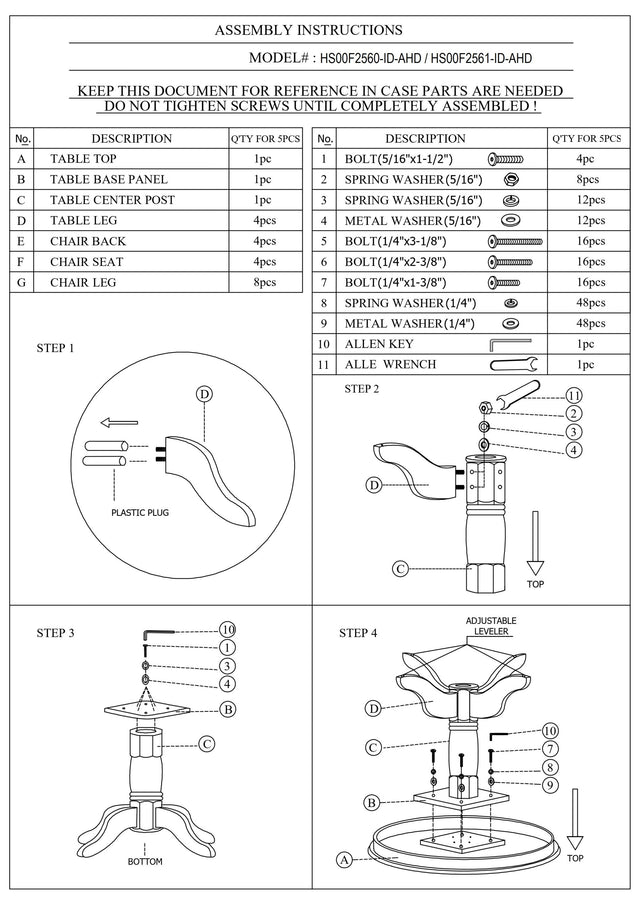 ASSEMBLY INSTRUCTIONS

MODEL# : HS00F2560-ID-AHD / HS00F2561-ID-AHD

KEEP THIS DOCUMENT FOR REFERENCE IN CASE PARTS ARE NEEDED
DO NOT TIGHTEN SCREWS UNTIL COMPLETELY ASSEMBLED !

| No. | DESCRIPTION | Q'TY FOR 5PCS |
|---|---|---|
| A | TABLE TOP | 1pc |
| B | TABLE BASE PANEL | 1pc |
| C | TABLE CENTER POST | 1pc |
| D | TABLE LEG | 4pcs |
| E | CHAIR BACK | 4pcs |
| F | CHAIR SEAT | 4pcs |
| G | CHAIR LEG | 8pcs |

| No. | DESCRIPTION | Q'TY FOR 5PCS |
|---|---|---|
| 1 | BOLT(5/16"x1-1/2") | 4pc |
| 2 | SPRING WASHER(5/16") | 8pcs |
| 3 | SPRING WASHER(5/16") | 12pcs |
| 4 | METAL WASHER(5/16") | 12pcs |
| 5 | BOLT(1/4"x3-1/8") | 16pcs |
| 6 | BOLT(1/4"x2-3/8") | 16pcs |
| 7 | BOLT(1/4"x1-3/8") | 16pcs |
| 8 | SPRING WASHER(1/4") | 48pcs |
| 9 | METAL WASHER(1/4") | 48pcs |
| 10 | ALLEN KEY | 1pc |
| 11 | ALLE WRENCH | 1pc |

STEP 1

D

PLASTIC PLUG

STEP 2

11
2
3
4
D
C
TOP

STEP 3

10
1
3
4
B
C
BOTTOM

STEP 4

ADJUSTABLE LEVELER

D
C
10
7
8
9
B
A
TOP