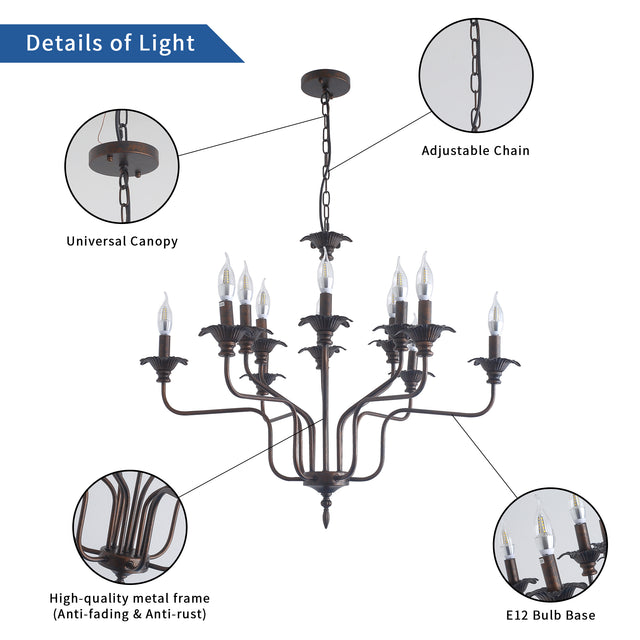 Details of Light

Adjustable Chain

Universal Canopy

High-quality metal frame
(Anti-fading & Anti-rust)

E12 Bulb Base