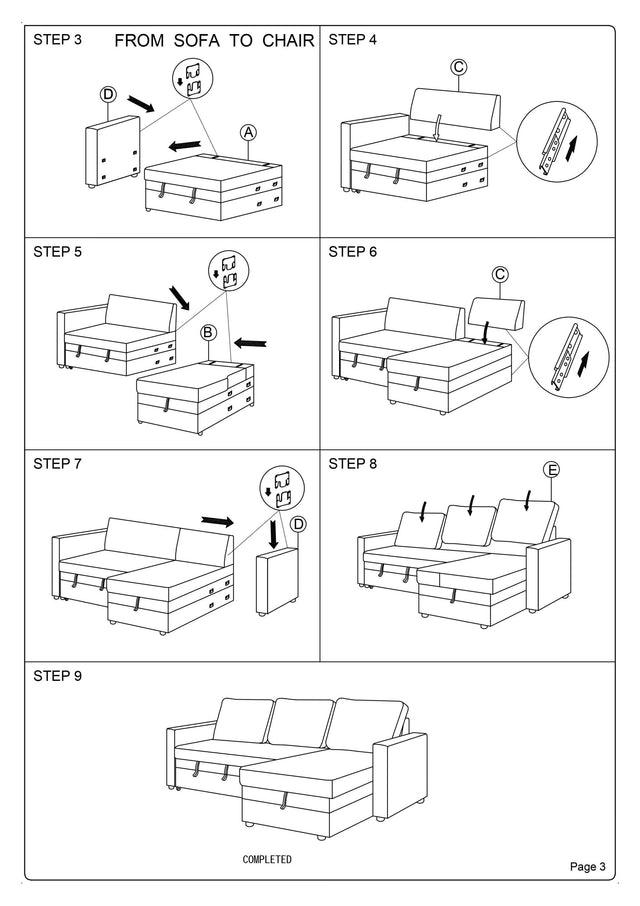 STEP 3 FROM SOFA TO CHAIR

D

A

STEP 4

C

STEP 5

B

STEP 6

C

STEP 7

D

STEP 8

E

STEP 9

COMPLETED

Page 3