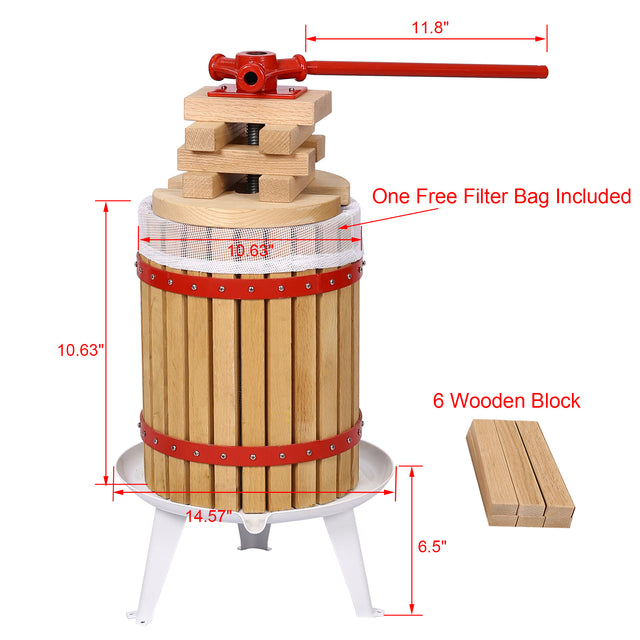 11.8"

One Free Filter Bag Included

10.63"

10.63"

6 Wooden Block

14.57"

6.5"