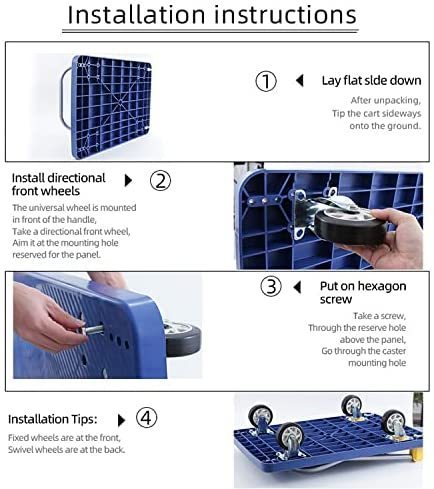 Installation instructions

① Lay flat slde down

After unpacking, Tip the cart sideways onto the ground.

Install directional front wheels ②

The universal wheel is mounted in front of the handle, Take a directional front wheel, Aim it at the mounting hole reserved for the panel.

③ Put on hexagon screw

Take a screw, Through the reserve hole above the panel, Go through the caster mounting hole

Installation Tips: ④

Fixed wheels are at the front, Swivel wheels are at the back.