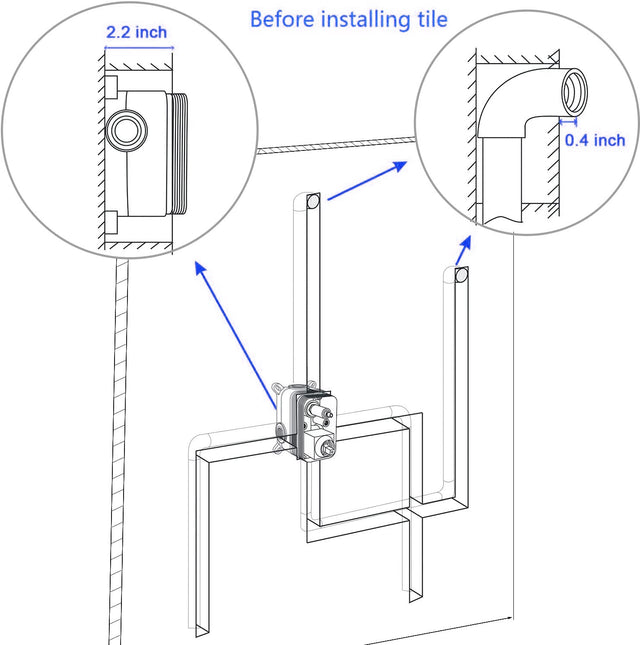 Before installing tile

2.2 inch

0.4 inch