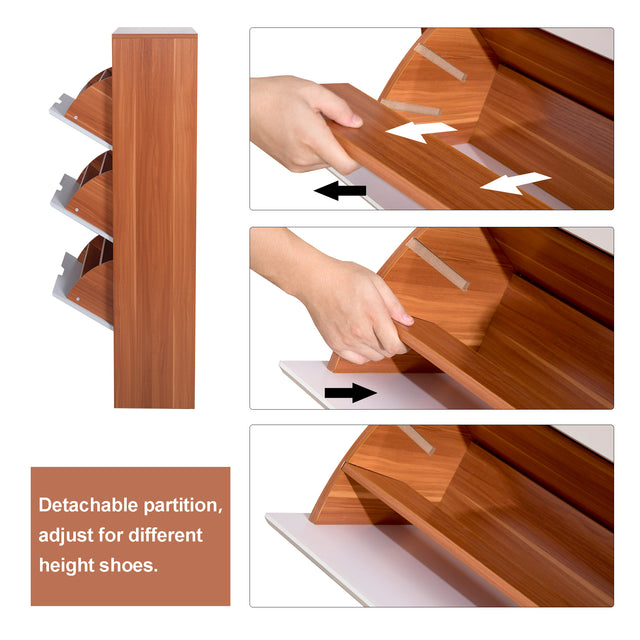 Detachable partition, adjust for different height shoes.