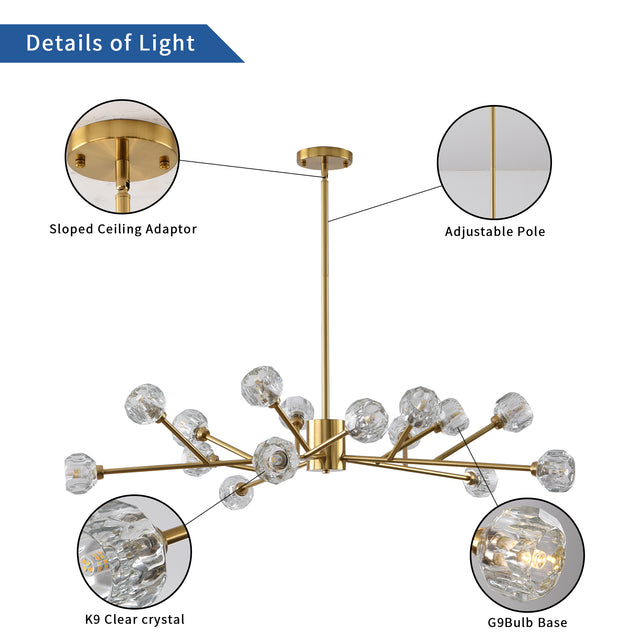 Details of Light

Sloped Ceiling Adaptor

Adjustable Pole

K9 Clear crystal

G9Bulb Base