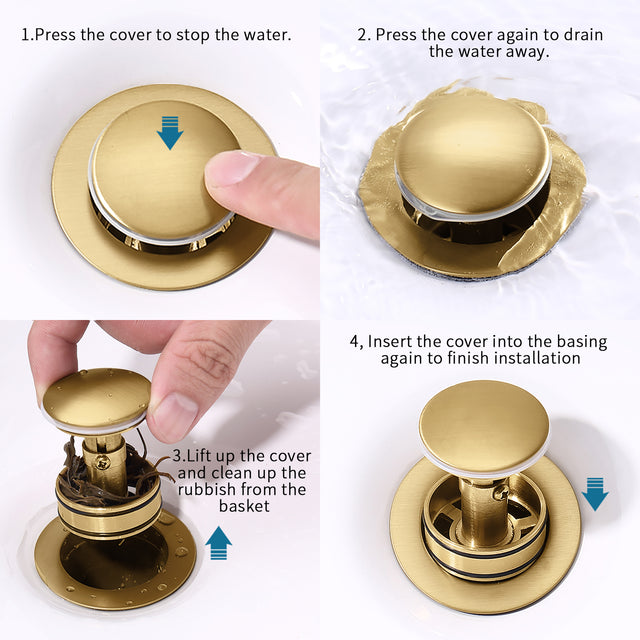 1.Press the cover to stop the water.

2. Press the cover again to drain the water away.

3.Lift up the cover and clean up the rubbish from the basket

4, Insert the cover into the basing again to finish installation