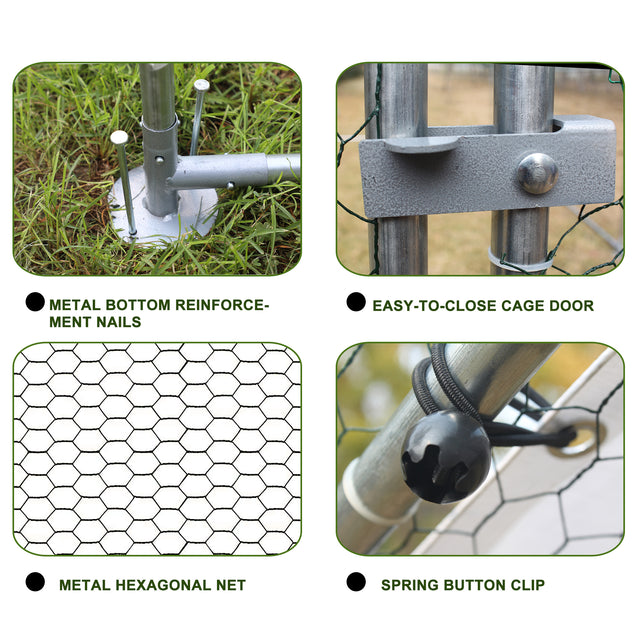 METAL BOTTOM REINFORCEMENT NAILS

EASY-TO-CLOSE CAGE DOOR

METAL HEXAGONAL NET

SPRING BUTTON CLIP