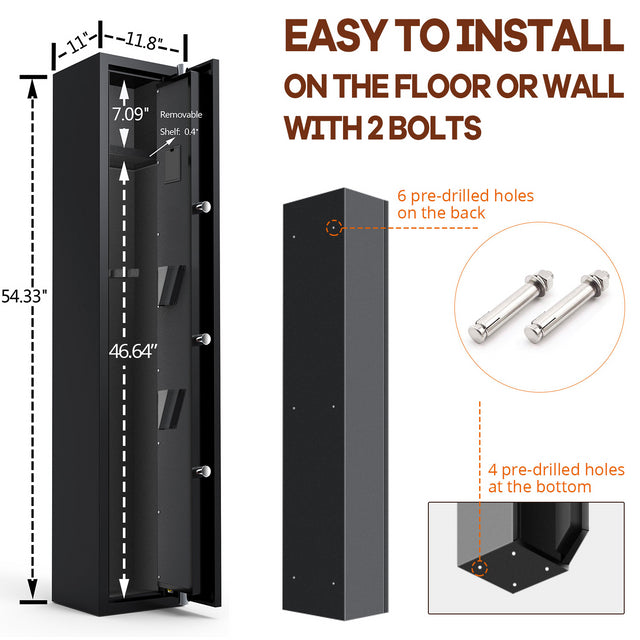 11"
11.8"
7.09"
Removable
Shelf: 0.4"
54.33"
46.64"

EASY TO INSTALL
ON THE FLOOR OR WALL
WITH 2 BOLTS

6 pre-drilled holes on the back

4 pre-drilled holes at the bottom