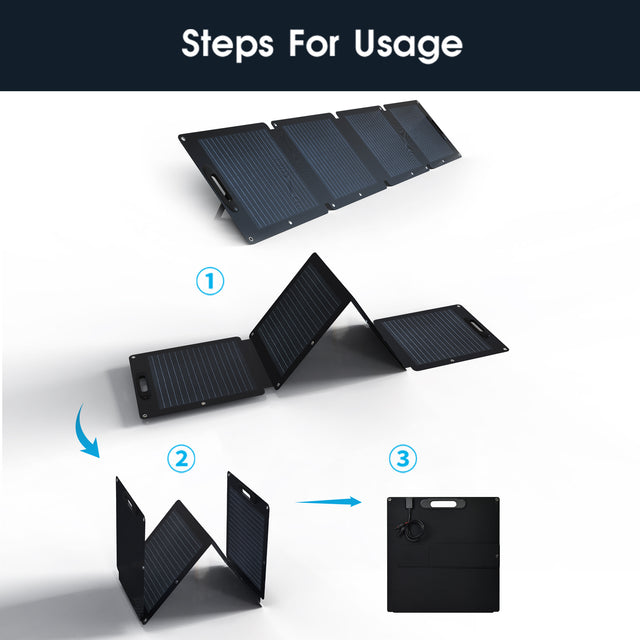 Steps For Usage

①

②

③