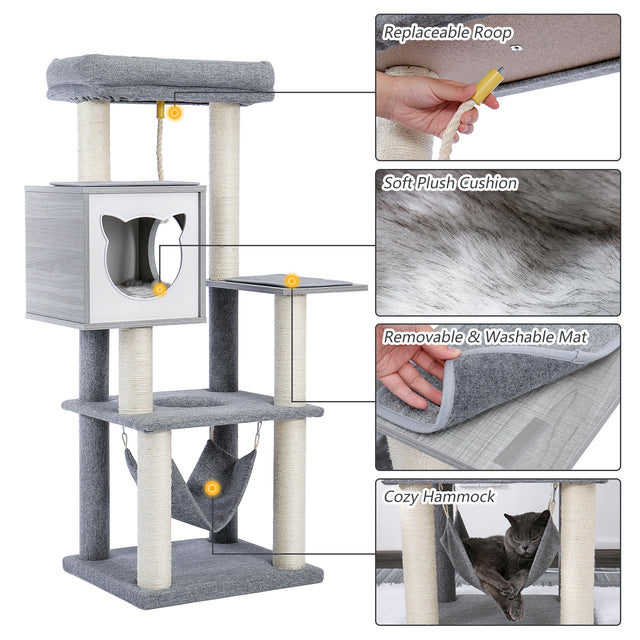 Replaceable Roop

Soft Plush Cushion

Removable & Washable Mat

Cozy Hammock