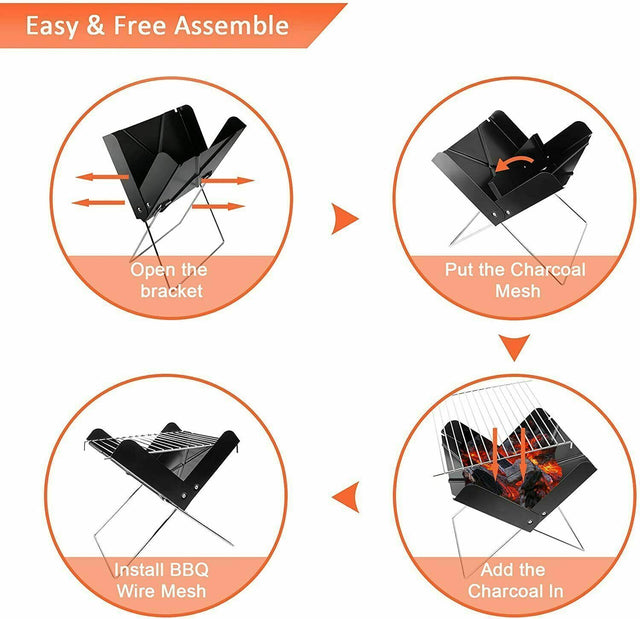 Easy & Free Assemble

Open the bracket

Put the Charcoal Mesh

Add the Charcoal In

Install BBQ Wire Mesh