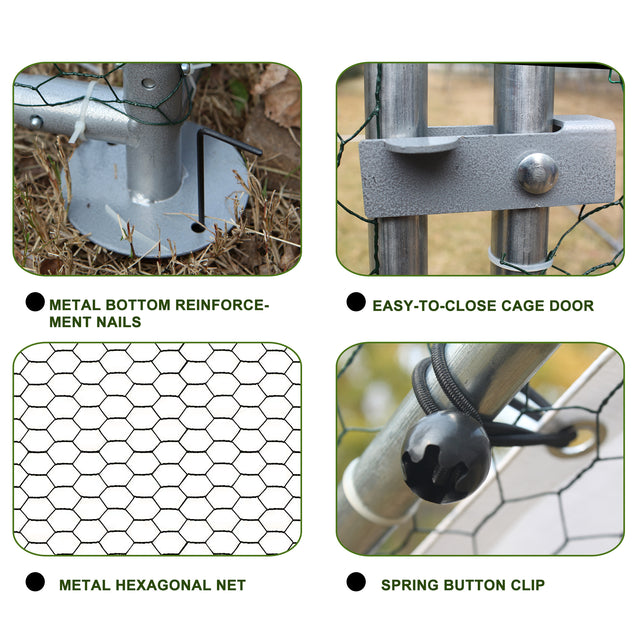 METAL BOTTOM REINFORCEMENT NAILS

EASY-TO-CLOSE CAGE DOOR

METAL HEXAGONAL NET

SPRING BUTTON CLIP