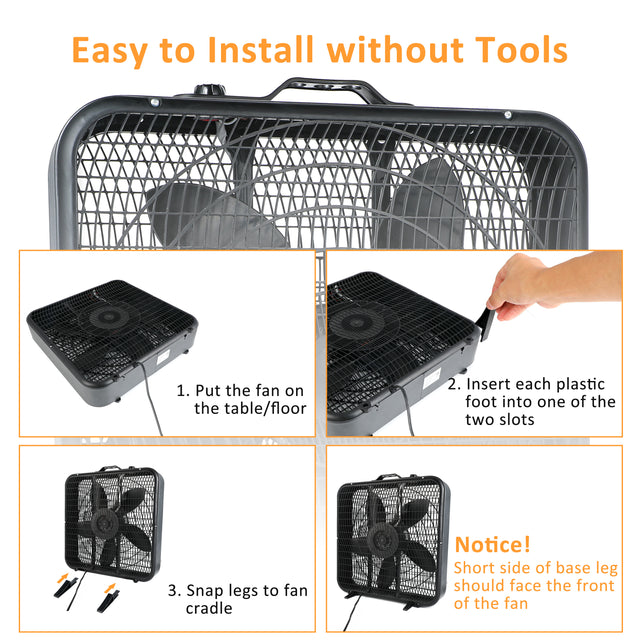 Easy to Install without Tools

1. Put the fan on the table/floor

2. Insert each plastic foot into one of the two slots

3. Snap legs to fan cradle

Notice!
Short side of base leg should face the front of the fan