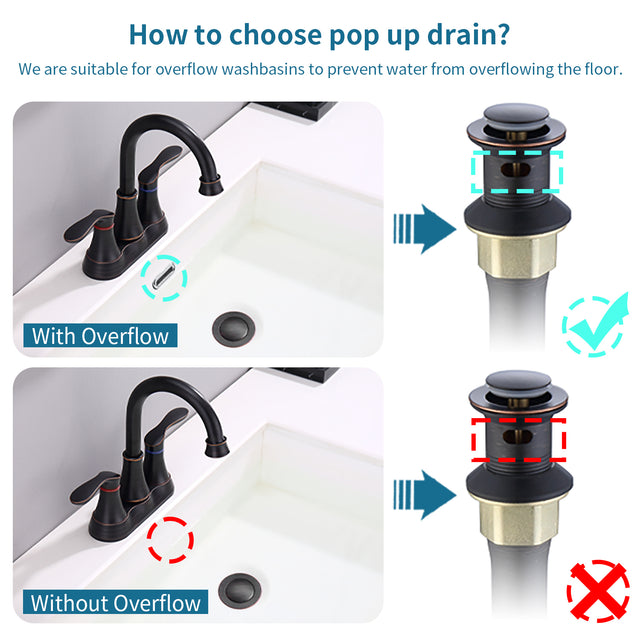 How to choose pop up drain?

We are suitable for overflow washbasins to prevent water from overflowing the floor.

With Overflow

Without Overflow