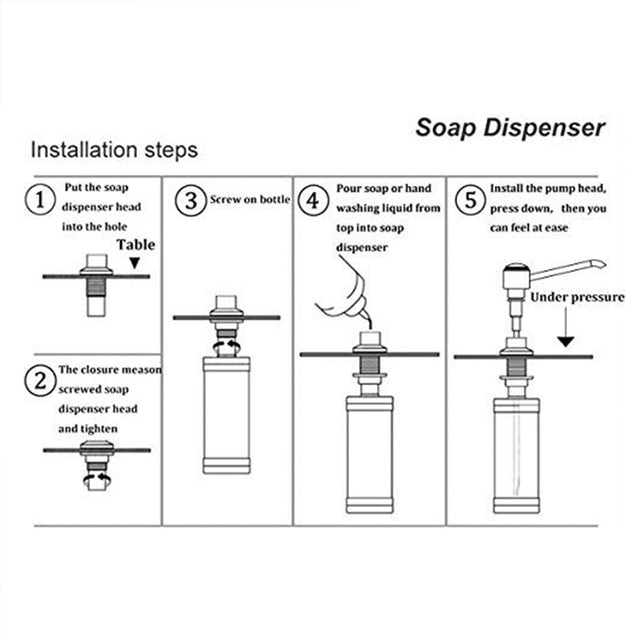 Soap Dispenser

Installation steps

1 Put the soap dispenser head into the hole

Table

2 The closure meason screwed soap dispenser head and tighten

3 Screw on bottle

4 Pour soap or hand washing liquid from top into soap dispenser

5 Install the pump head, press down, then you can feel at ease

Under pressure