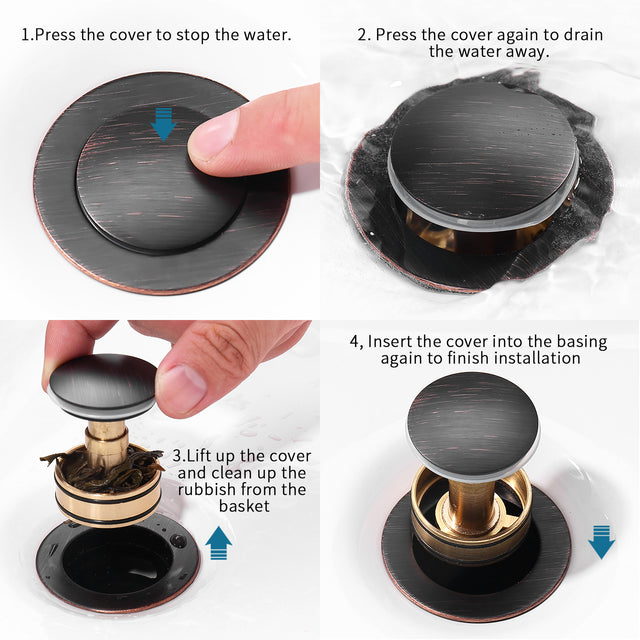 1.Press the cover to stop the water.

2. Press the cover again to drain the water away.

3.Lift up the cover and clean up the rubbish from the basket

4, Insert the cover into the basing again to finish installation