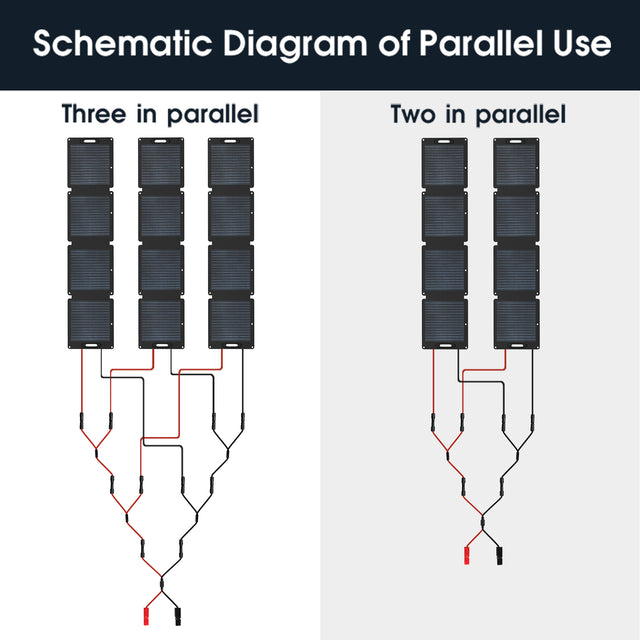 Schematic Diagram of Parallel Use

Three in parallel

Two in parallel