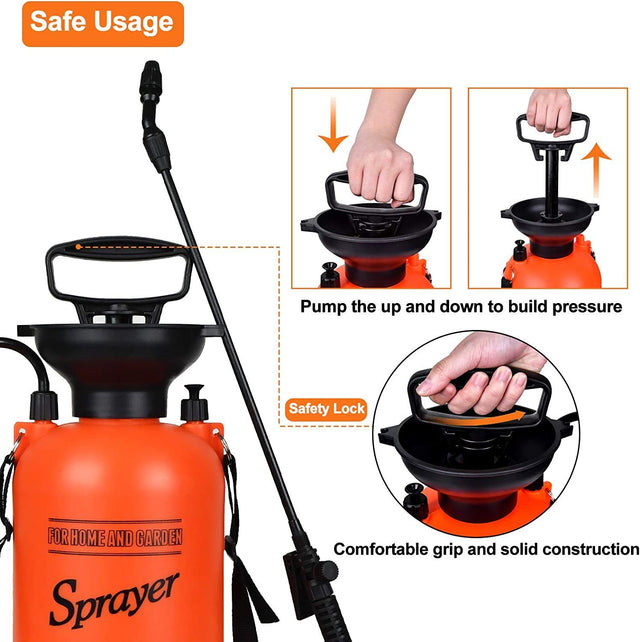 Safe Usage

Pump the up and down to build pressure

Safety Lock

Comfortable grip and solid construction

FOR HOME AND GARDEN

Sprayer