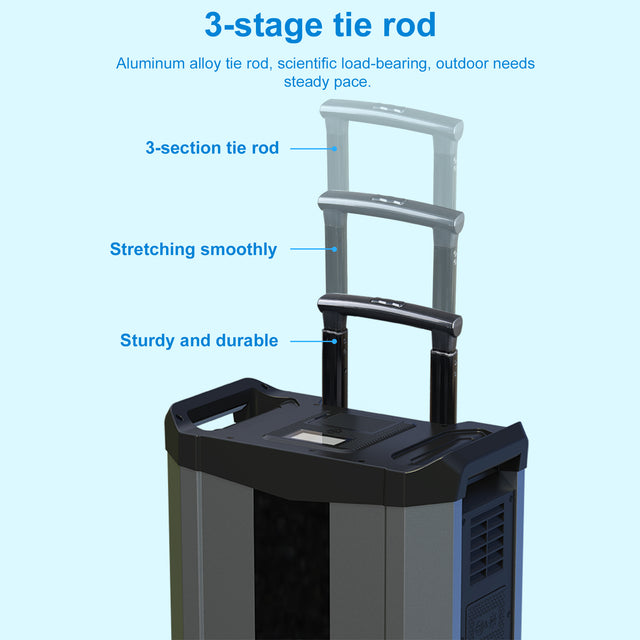 3-stage tie rod

Aluminum alloy tie rod, scientific load-bearing, outdoor needs steady pace.

3-section tie rod

Stretching smoothly

Sturdy and durable