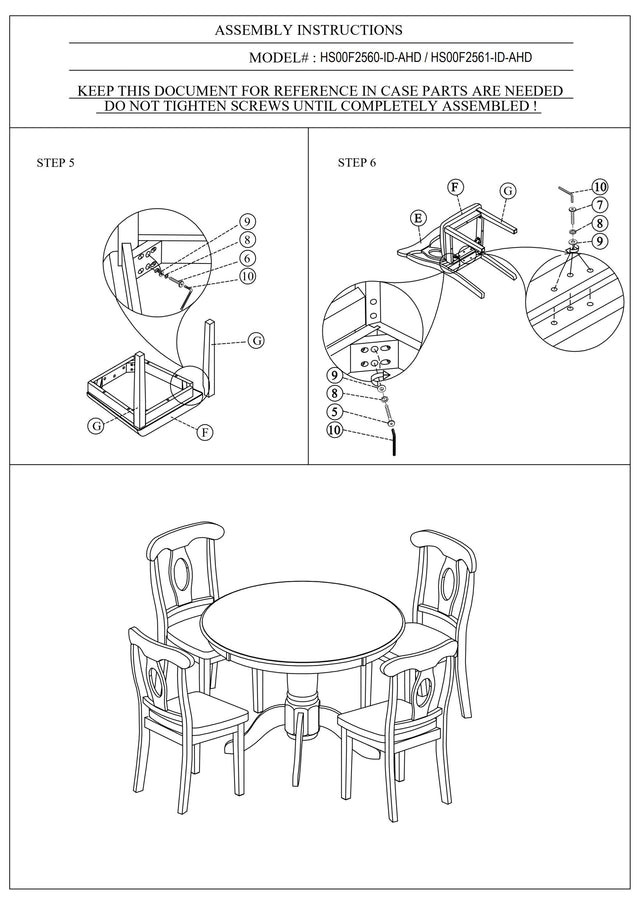 ASSEMBLY INSTRUCTIONS

MODEL# : HS00F2560-ID-AHD / HS00F2561-ID-AHD

KEEP THIS DOCUMENT FOR REFERENCE IN CASE PARTS ARE NEEDED
DO NOT TIGHTEN SCREWS UNTIL COMPLETELY ASSEMBLED !

STEP 5

9
8
6
10
G
G
F

STEP 6

F
G
E
10
7
8
9
9
8
5
10