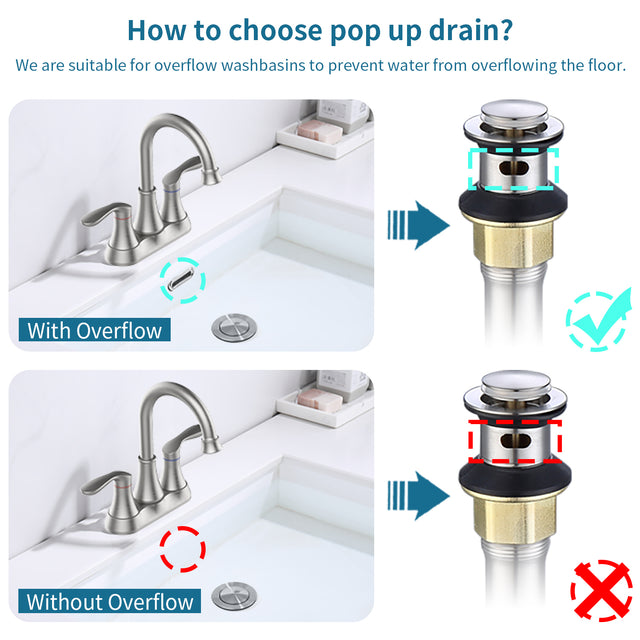 How to choose pop up drain?

We are suitable for overflow washbasins to prevent water from overflowing the floor.

With Overflow

Without Overflow