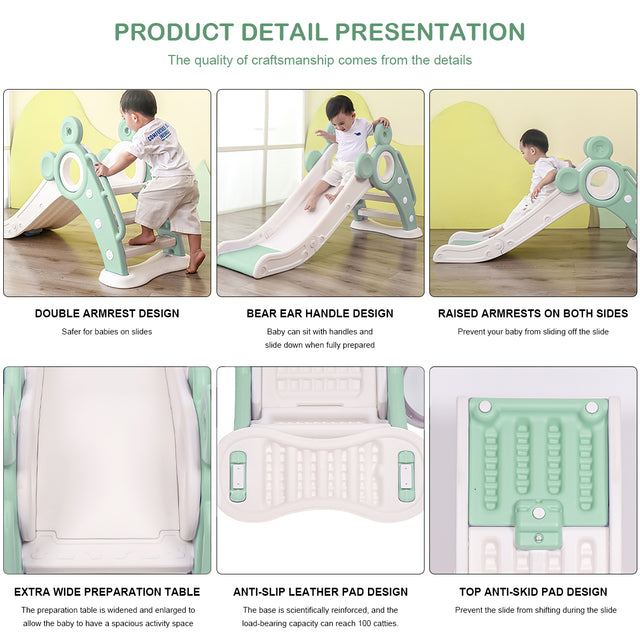 PRODUCT DETAIL PRESENTATION

The quality of craftsmanship comes from the details

DOUBLE ARMREST DESIGN

Safer for babies on slides

BEAR EAR HANDLE DESIGN

Baby can sit with handles and slide down when fully prepared

RAISED ARMRESTS ON BOTH SIDES

Prevent your baby from sliding off the slide

EXTRA WIDE PREPARATION TABLE

The preparation table is widened and enlarged to allow the baby to have a spacious activity space

ANTI-SLIP LEATHER PAD DESIGN

The base is scientifically reinforced, and the load-bearing capacity can reach 100 catties.

TOP ANTI-SKID PAD DESIGN

Prevent the slide from shifting during the slide