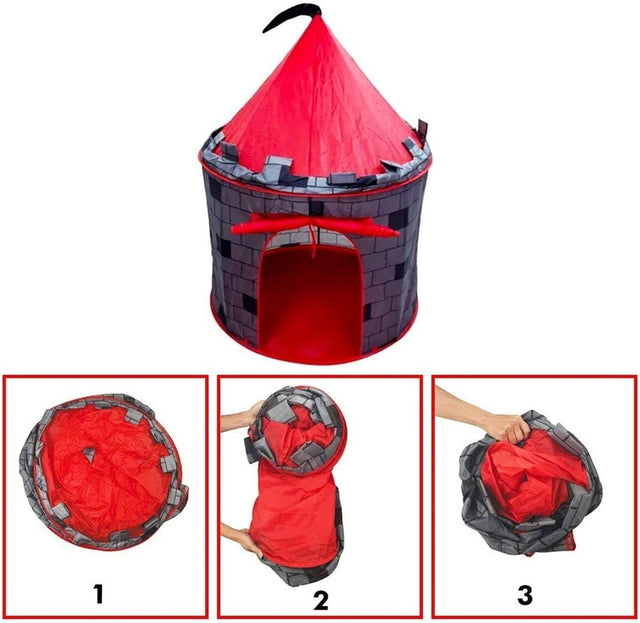 1

2

3