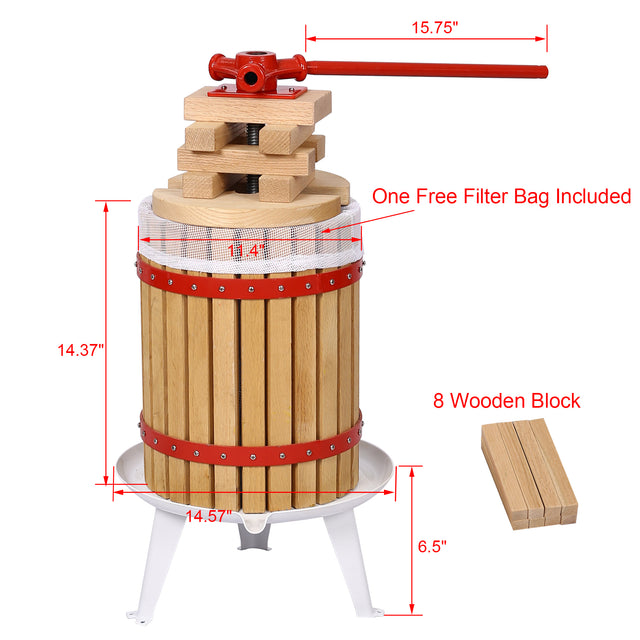 15.75"

One Free Filter Bag Included

11.4"

14.37"

8 Wooden Block

14.57"

6.5"