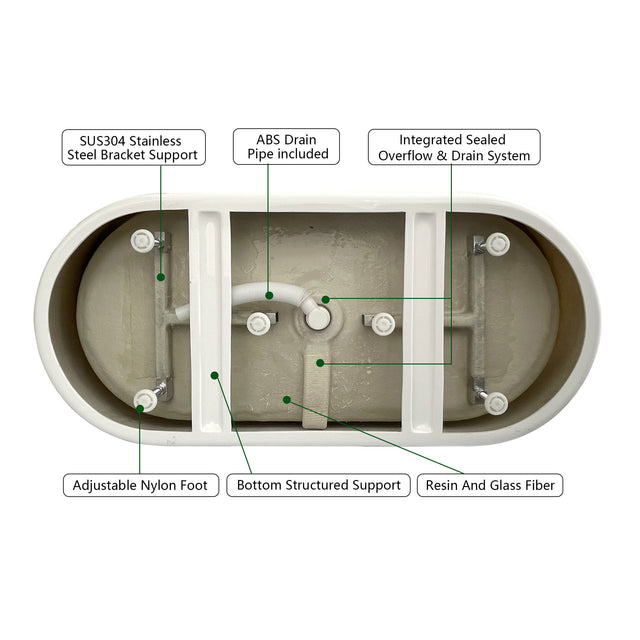 SUS304 Stainless Steel Bracket Support

ABS Drain Pipe included

Integrated Sealed Overflow & Drain System

Adjustable Nylon Foot

Bottom Structured Support

Resin And Glass Fiber