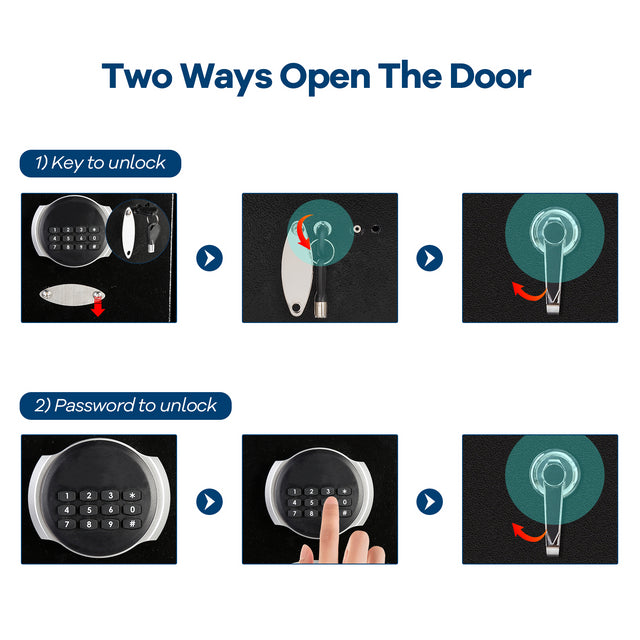 Two Ways Open The Door

1) Key to unlock

1 2 3 *
4 5 6 0
7 8 9 #

2) Password to unlock

1 2 3 *
4 5 6 0
7 8 9 #

1 2 3 *
4 5 6 0
7 8 9 #