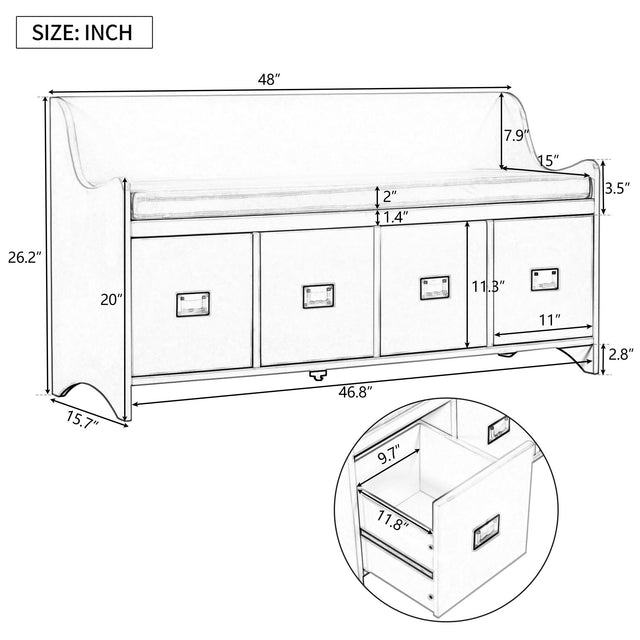 SIZE: INCH

48″

7.9″

15″

3.5″

2″

1.4″

26.2″

20″

11.3″

11″

2.8″

46.8″

15.7″

9.7″

11.8″