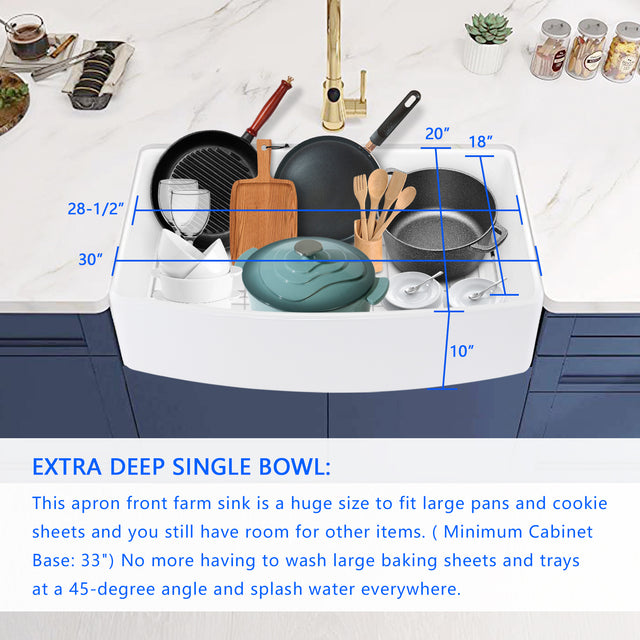 20″

18″

28-1/2″

30″

10″

EXTRA DEEP SINGLE BOWL:

This apron front farm sink is a huge size to fit large pans and cookie sheets and you still have room for other items. ( Minimum Cabinet Base: 33") No more having to wash large baking sheets and trays at a 45-degree angle and splash water everywhere.