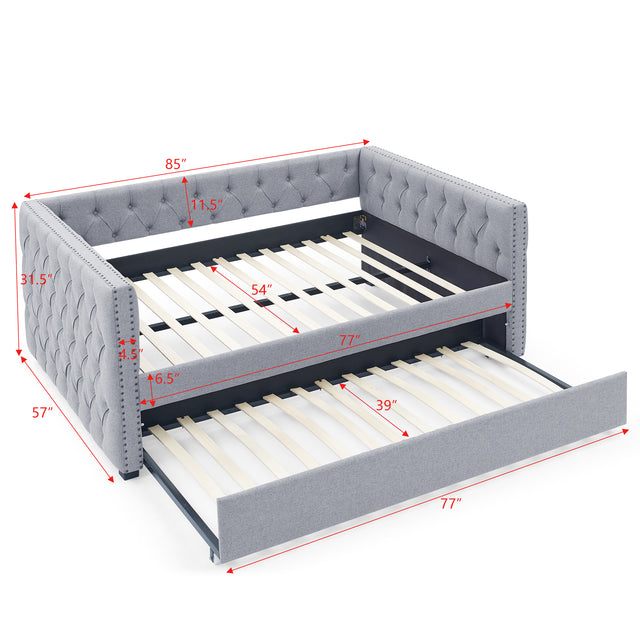 85″
11.5″
31.5″
54″
77″
4.5″
6.5″
39″
57″
77″