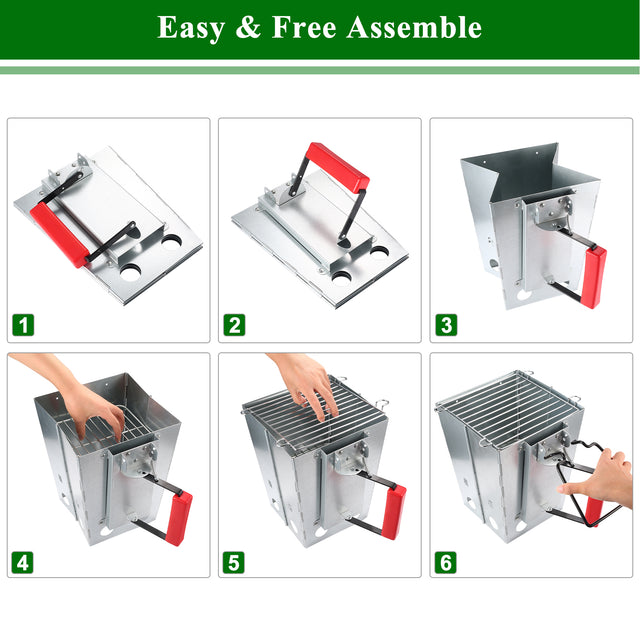 Easy & Free Assemble

1

2

3

4

5

6