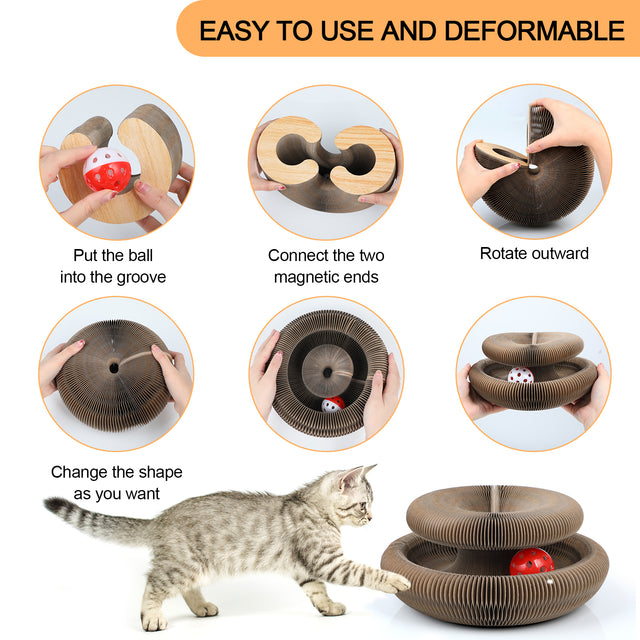 EASY TO USE AND DEFORMABLE

Put the ball into the groove

Connect the two magnetic ends

Rotate outward

Change the shape as you want