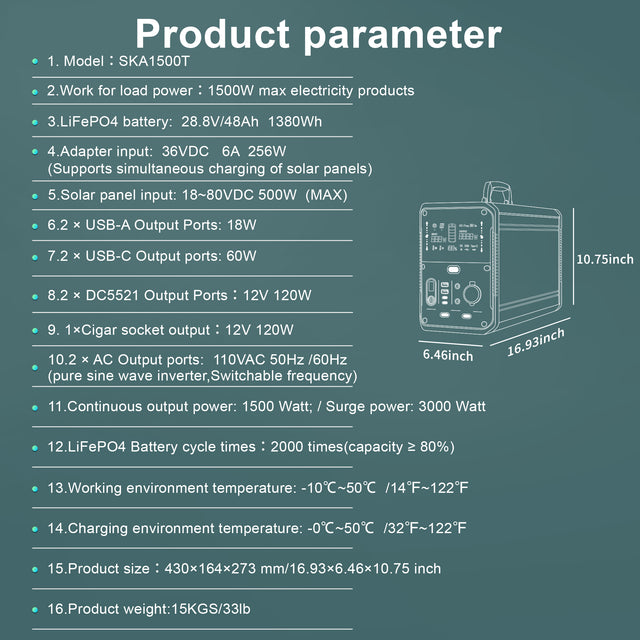 Product parameter

1. Model：SKA1500T

2.Work for load power：1500W max electricity products

3.LiFePO4 battery: 28.8V/48Ah 1380Wh

4.Adapter input: 36VDC 6A 256W
(Supports simultaneous charging of solar panels)

5.Solar panel input: 18~80VDC 500W (MAX)

6.2 × USB-A Output Ports: 18W

7.2 × USB-C Output ports: 60W

8.2 × DC5521 Output Ports：12V 120W

9. 1×Cigar socket output：12V 120W

10.2 × AC Output ports: 110VAC 50Hz /60Hz
(pure sine wave inverter,Switchable frequency)

11.Continuous output power: 1500 Watt; / Surge power: 3000 Watt

12.LiFePO4 Battery cycle times：2000 times(capacity ≥ 80%)

13.Working environment temperature: -10℃~50℃ /14℉~122℉

14.Charging environment temperature: -0℃~50℃ /32℉~122℉

15.Product size：430×164×273 mm/16.93×6.46×10.75 inch

16.Product weight:15KGS/33lb

10.75inch

6.46inch

16.93inch