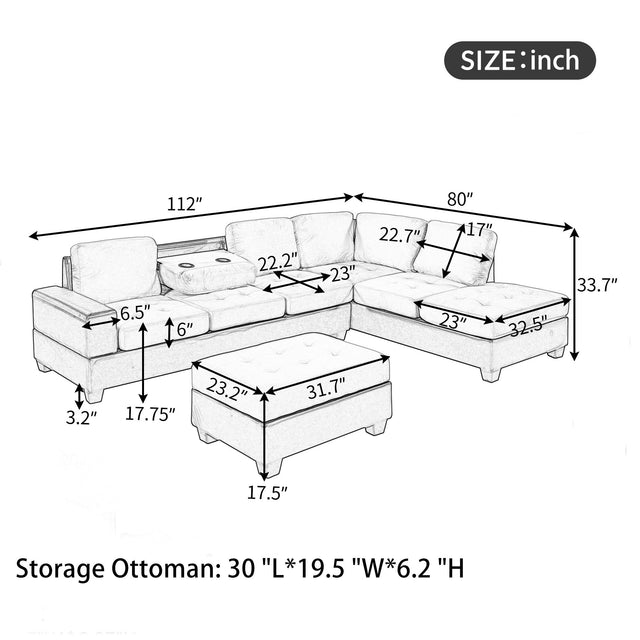 SIZE：inch

112"

80"

22.7"

17"

33.7"

22.2"

23"

6.5"

6"

23"

32.5"

23.2"

31.7"

3.2"

17.75"

17.5"

Storage Ottoman: 30 "L*19.5 "W*6.2 "H