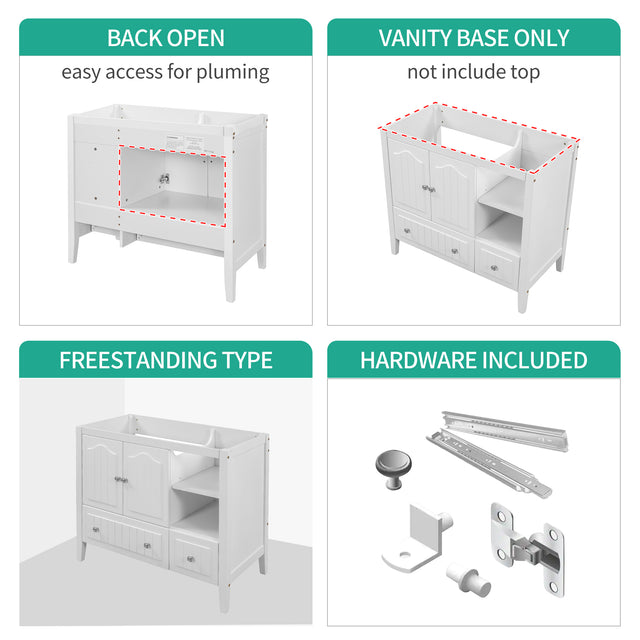 BACK OPEN
easy access for pluming

VANITY BASE ONLY
not include top

FREESTANDING TYPE

HARDWARE INCLUDED