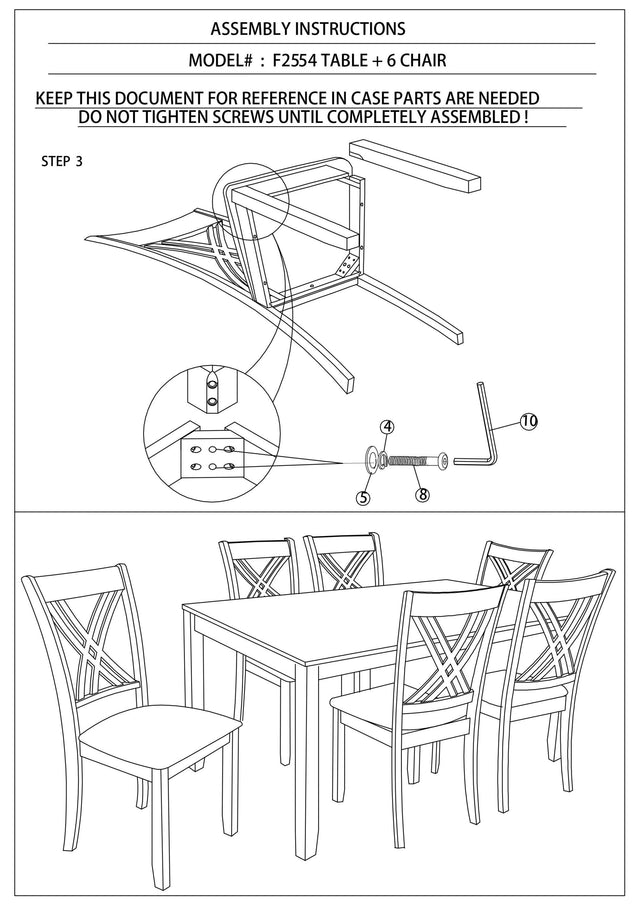 ASSEMBLY INSTRUCTIONS

MODEL# : F2554 TABLE + 6 CHAIR

KEEP THIS DOCUMENT FOR REFERENCE IN CASE PARTS ARE NEEDED
DO NOT TIGHTEN SCREWS UNTIL COMPLETELY ASSEMBLED !

STEP 3

4

10

5

8