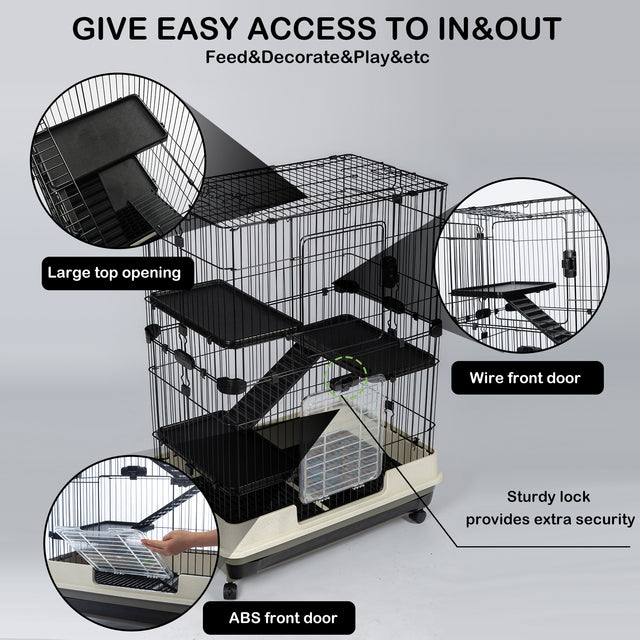 GIVE EASY ACCESS TO IN&OUT
Feed&Decorate&Play&etc

Large top opening

Wire front door

Sturdy lock provides extra security

ABS front door