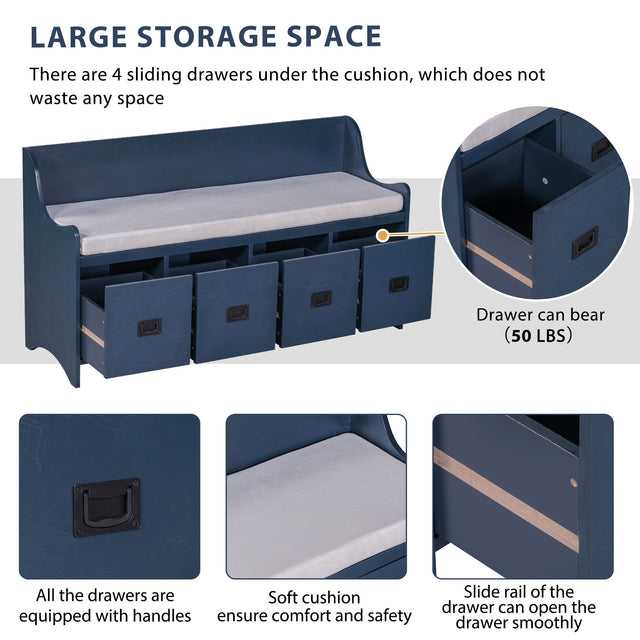 LARGE STORAGE SPACE

There are 4 sliding drawers under the cushion, which does not waste any space

Drawer can bear （50 LBS）

All the drawers are equipped with handles

Soft cushion ensure comfort and safety

Slide rail of the drawer can open the drawer smoothly