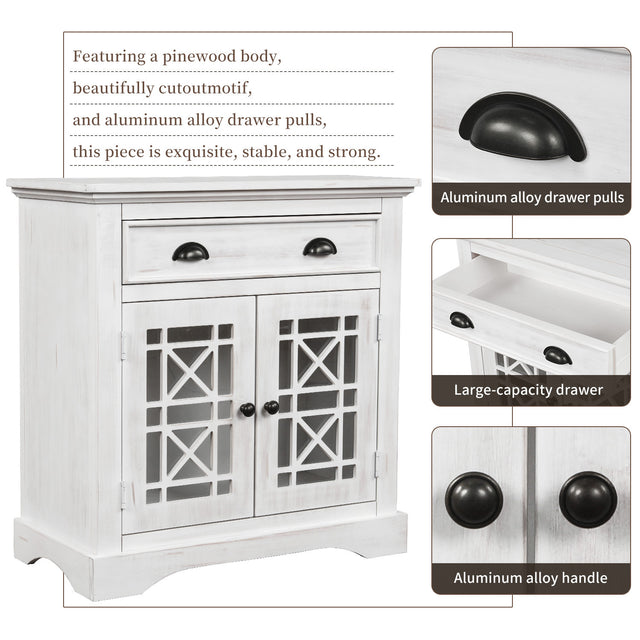 Featuring a pinewood body,
beautifully cutoutmotif,
and aluminum alloy drawer pulls,
this piece is exquisite, stable, and strong.

Aluminum alloy drawer pulls

Large-capacity drawer

Aluminum alloy handle