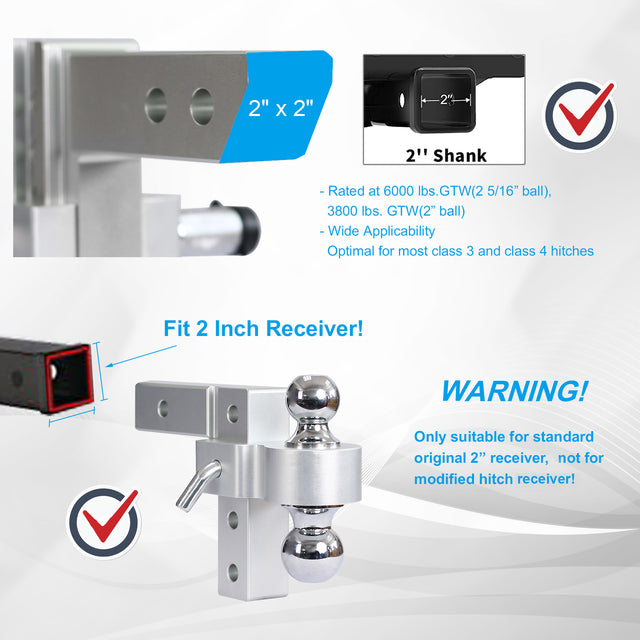 2" x 2"

2"

2'' Shank

- Rated at 6000 lbs.GTW(2 5/16" ball), 3800 lbs. GTW(2" ball)
- Wide Applicability
Optimal for most class 3 and class 4 hitches

Fit 2 Inch Receiver!

WARNING!

Only suitable for standard original 2" receiver, not for modified hitch receiver!