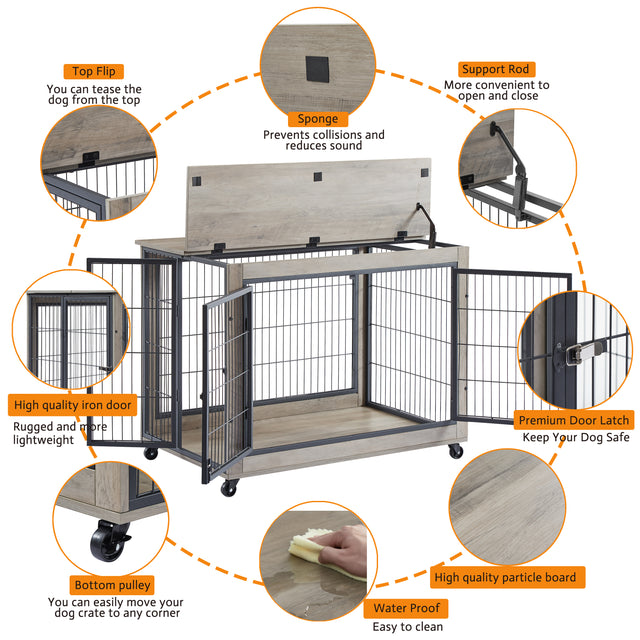 Top Flip
You can tease the dog from the top

Sponge
Prevents collisions and reduces sound

Support Rod
More convenient to open and close

High quality iron door
Rugged and more lightweight

Premium Door Latch
Keep Your Dog Safe

Bottom pulley
You can easily move your dog crate to any corner

Water Proof
Easy to clean

High quality particle board