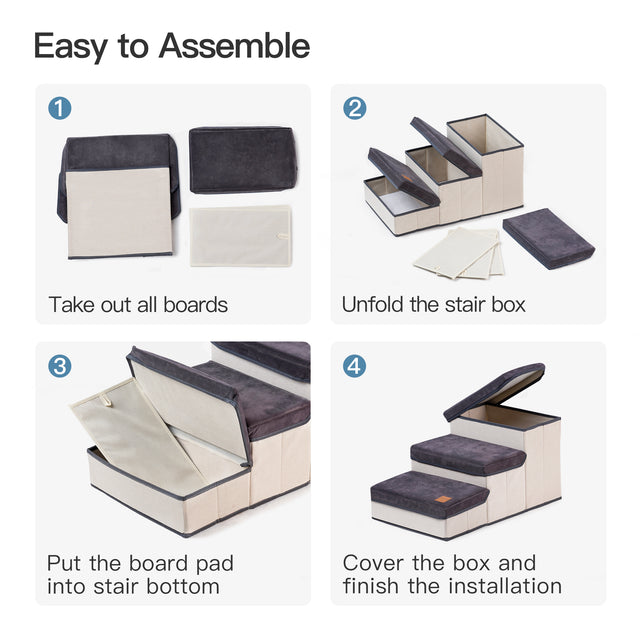 Easy to Assemble

1

Take out all boards

2

Unfold the stair box

3

Put the board pad into stair bottom

4

Cover the box and finish the installation