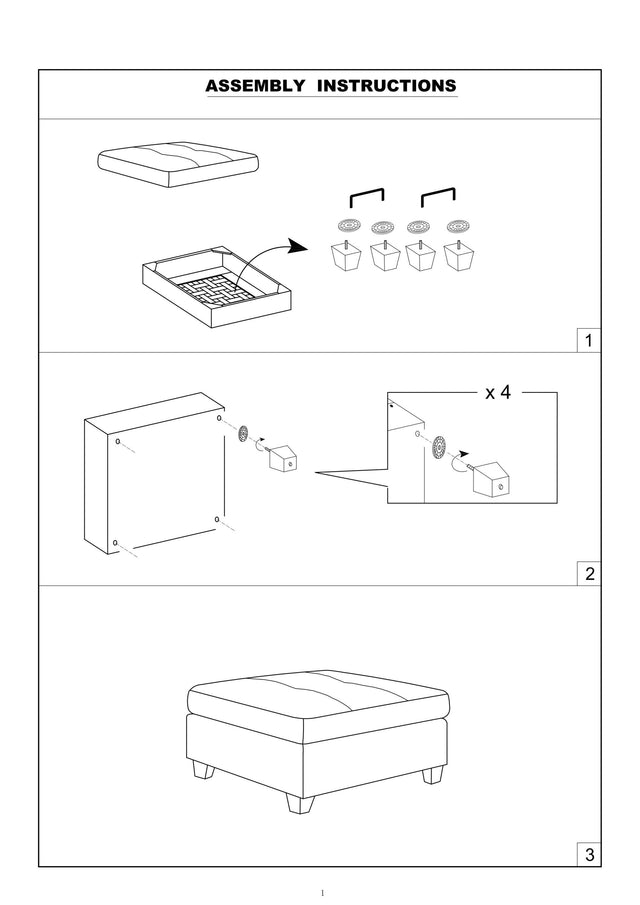 ASSEMBLY INSTRUCTIONS

1

x 4

2

3

1